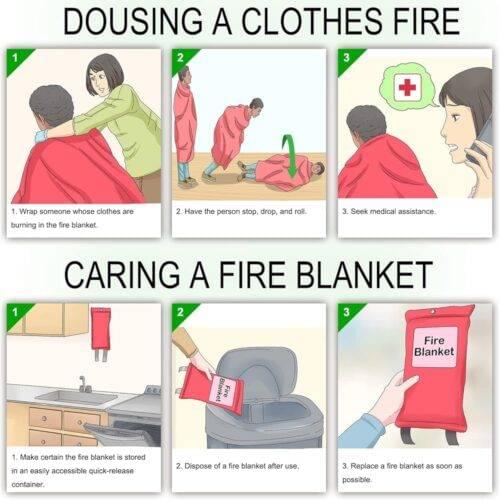 DOUSING A CLOTHES FIRE

1

1. Wrap someone whose clothes are burning in the fire blanket.

2

2. Have the person stop, drop, and roll.

3

3. Seek medical assistance.

CARING A FIRE BLANKET

1

1. Make certain the fire blanket is stored in an easily accessible quick-release container.

2

Fire Blanket

2. Dispose of a fire blanket after use.

3

Fire Blanket

3. Replace a fire blanket as soon as possible.